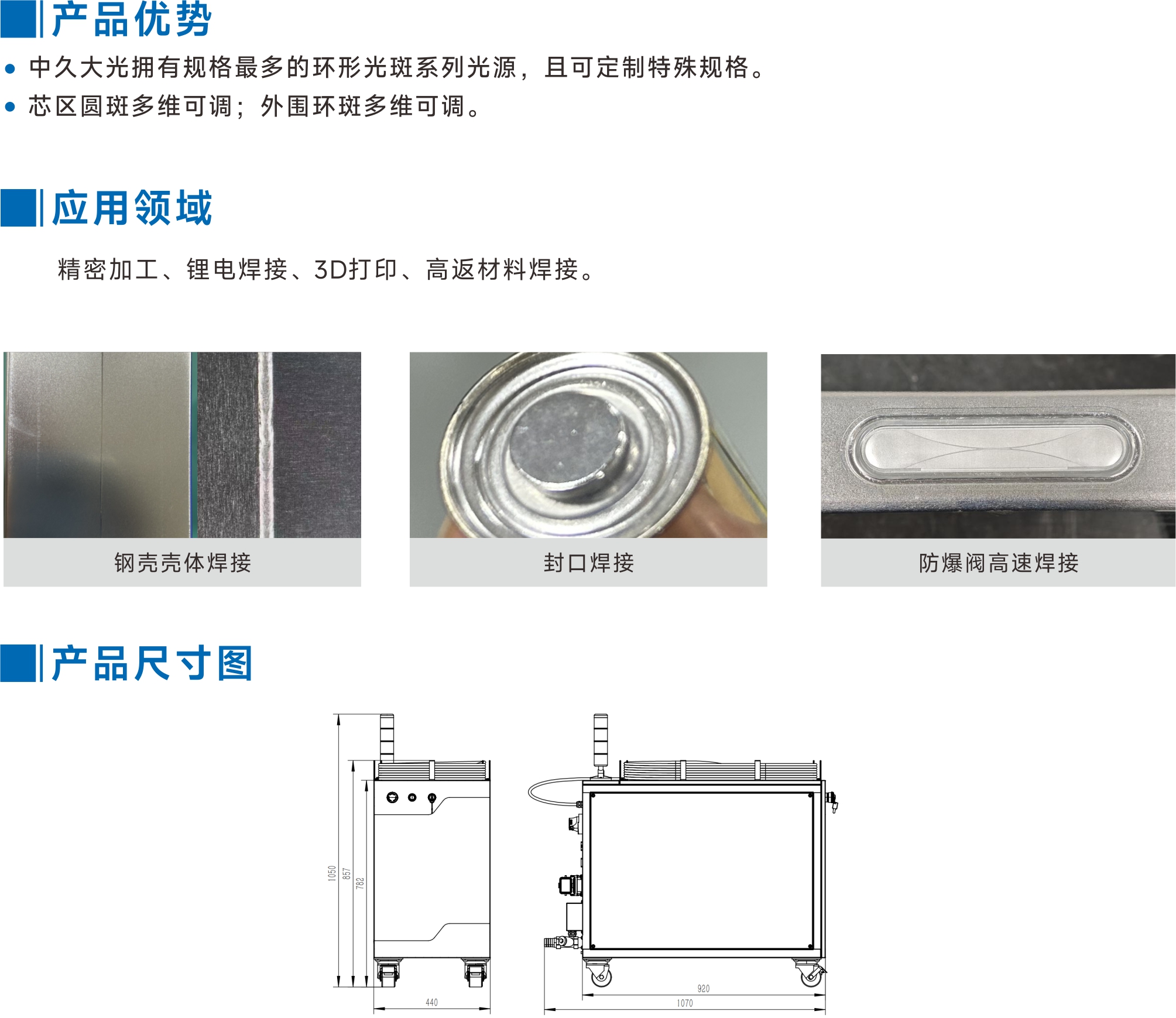 产品优势

• 中久大光拥有规格最多的环形光斑系列光源，且可定制特殊规格。
• 芯区圆斑多维可调；外围环斑多维可调。

应用领域

精密加工、锂电焊接、3D打印、高返材料焊接。

钢壳壳体焊接

封口焊接

防爆阀高速焊接

产品尺寸图

1050
857
782
440
920
1070